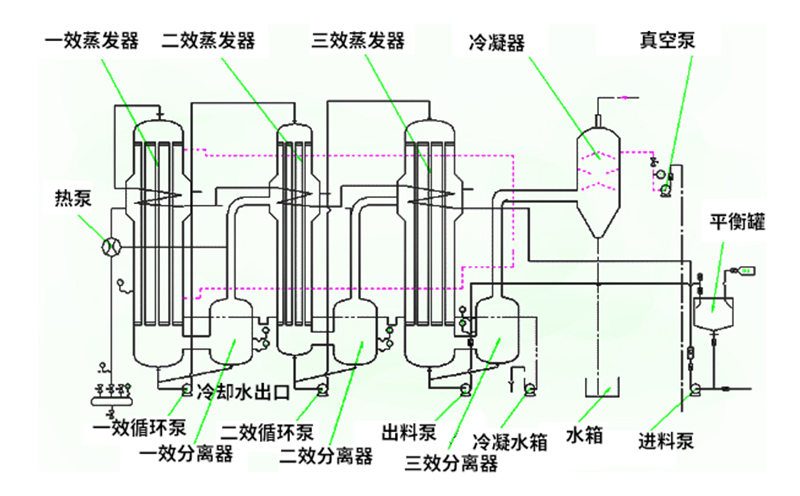 一效蒸发器
二效蒸发器
三效蒸发器
冷凝器
真空泵
热泵
平衡罐
冷却水出口
一效循环泵
一效分离器
二效循环泵
二效分离器
出料泵
冷凝水箱
三效分离器
水箱
进料泵